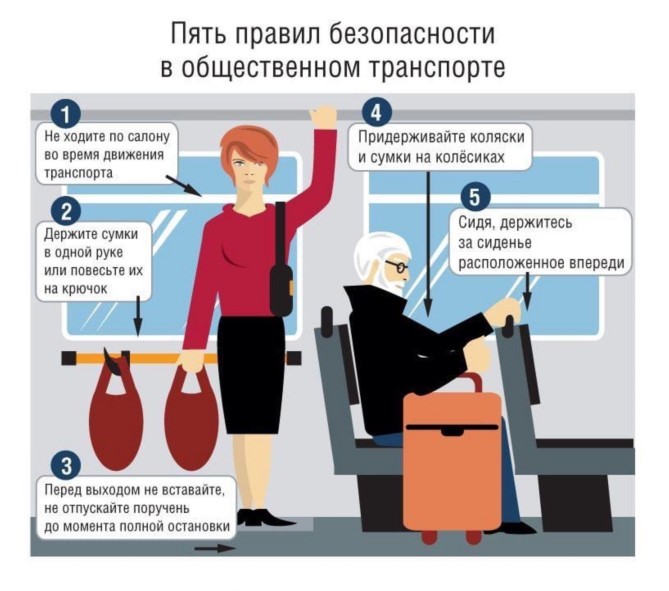 Пять правил безопасности в общественном транспорте

1
Не ходите по салону во время движения транспорта

2
Держите сумки в одной руке или повесьте их на крючок

3
Перед выходом не вставайте, не отпускайте поручень до момента полной остановки

4
Придерживайте коляски и сумки на колёсиках

5
Сидя, держитесь за сиденье расположенное впереди